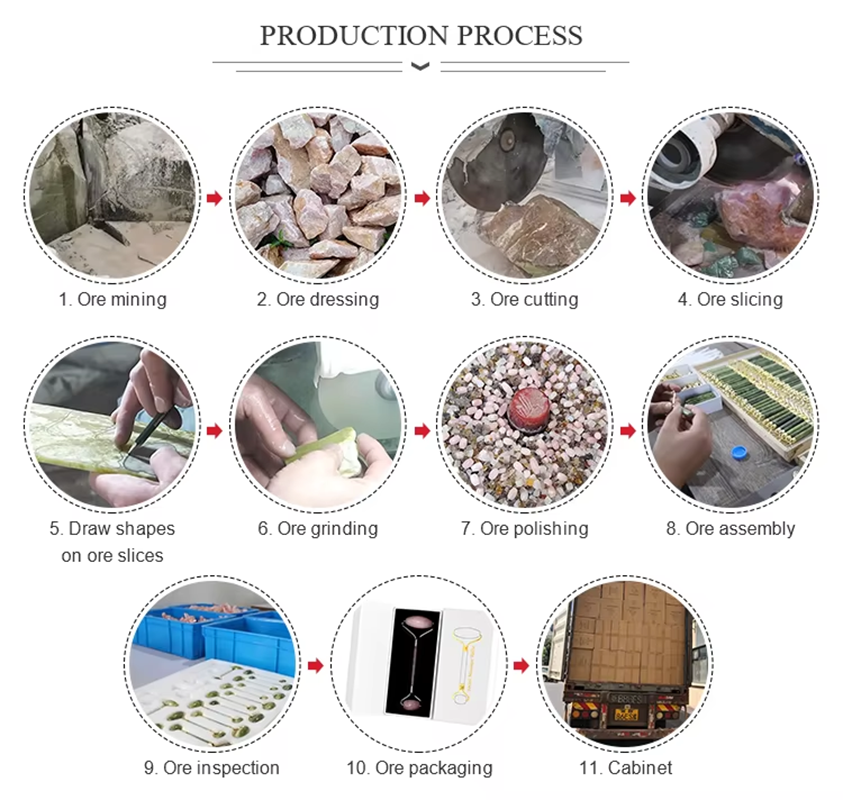 PRODUCTION PROCESS

1. Ore mining

2. Ore dressing

3. Ore cutting

4. Ore slicing

5. Draw shapes on ore slices

6. Ore grinding

7. Ore polishing

8. Ore assembly

9. Ore inspection

10. Ore packaging

11. Cabinet